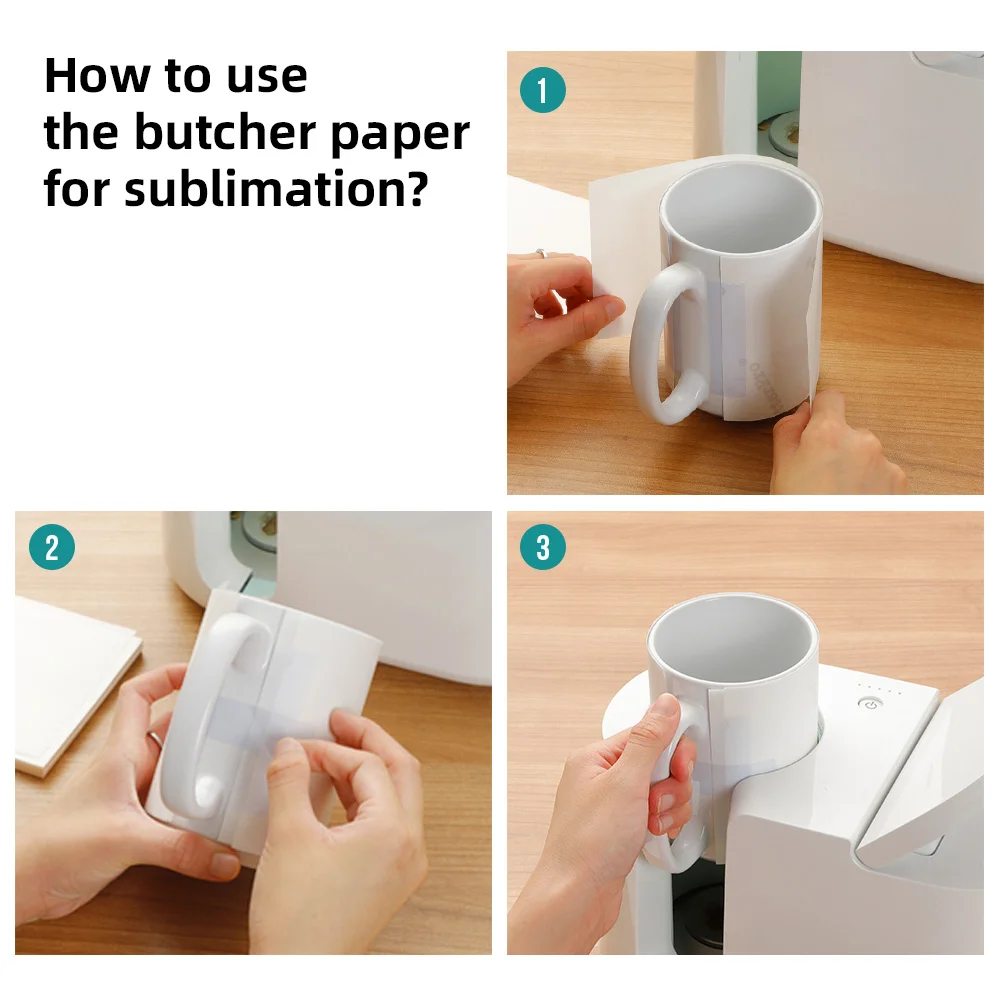 How to use the butcher paper for sublimation?

1

2

3