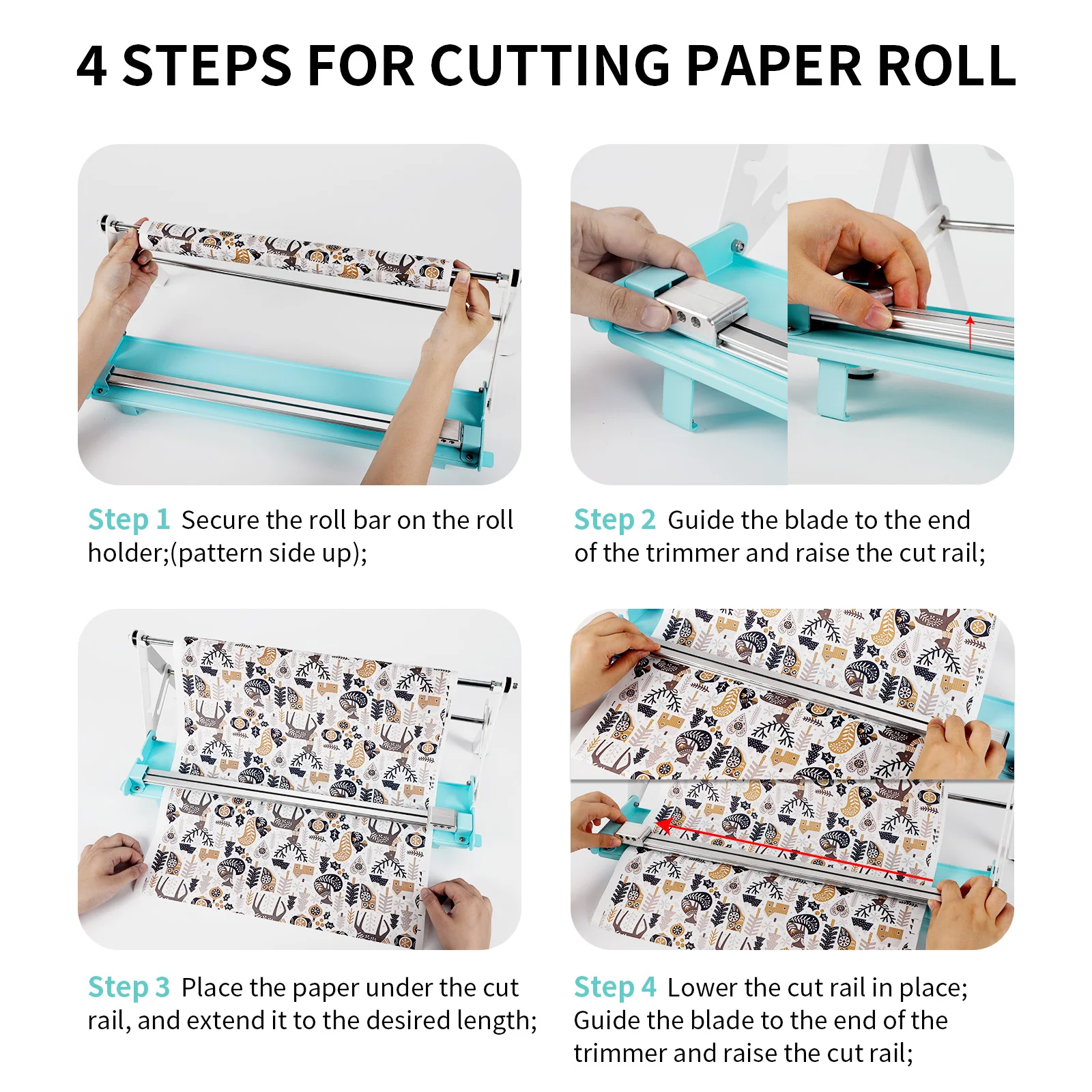 4 STEPS FOR CUTTING PAPER ROLL

Step 1 Secure the roll bar on the roll holder;(pattern side up);

Step 2 Guide the blade to the end of the trimmer and raise the cut rail;

Step 3 Place the paper under the cut rail, and extend it to the desired length;

Step 4 Lower the cut rail in place; Guide the blade to the end of the trimmer and raise the cut rail;